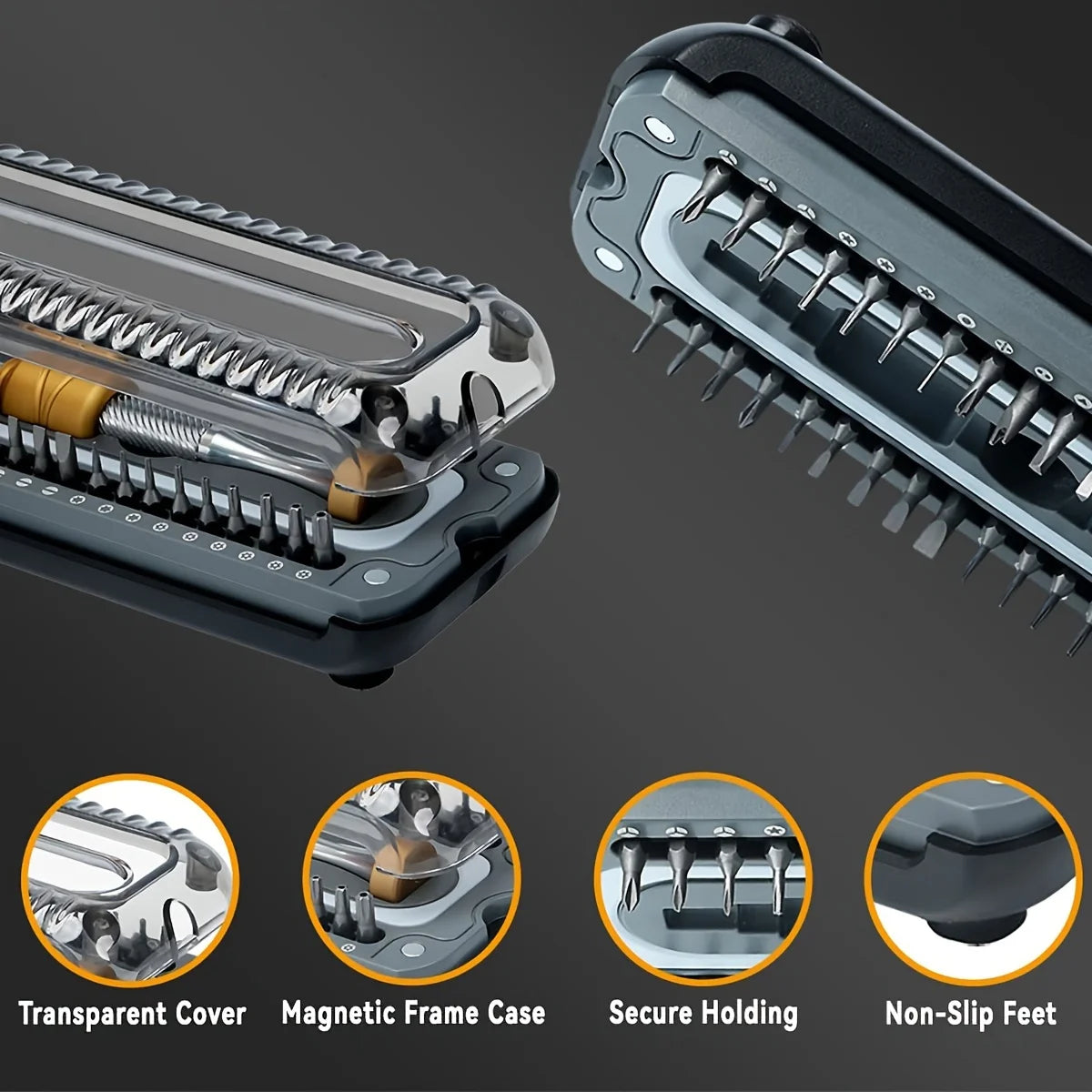 Transparent Cover
Magnetic Frame Case
Secure Holding
Non-Slip Feet