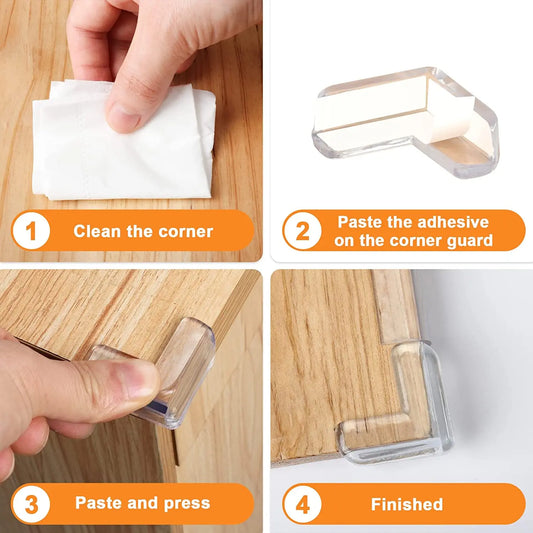 1 Clean the corner

2 Paste the adhesive on the corner guard

3 Paste and press

4 Finished